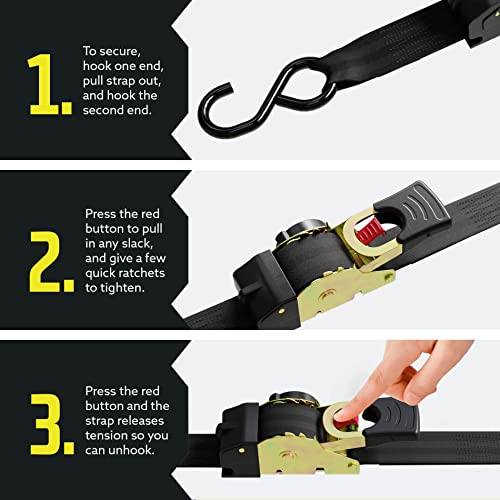 1. To secure, hook one end, pull strap out, and hook the second end.

2. Press the red button to pull in any slack, and give a few quick ratchets to tighten.

3. Press the red button and the strap releases tension so you can unhook.