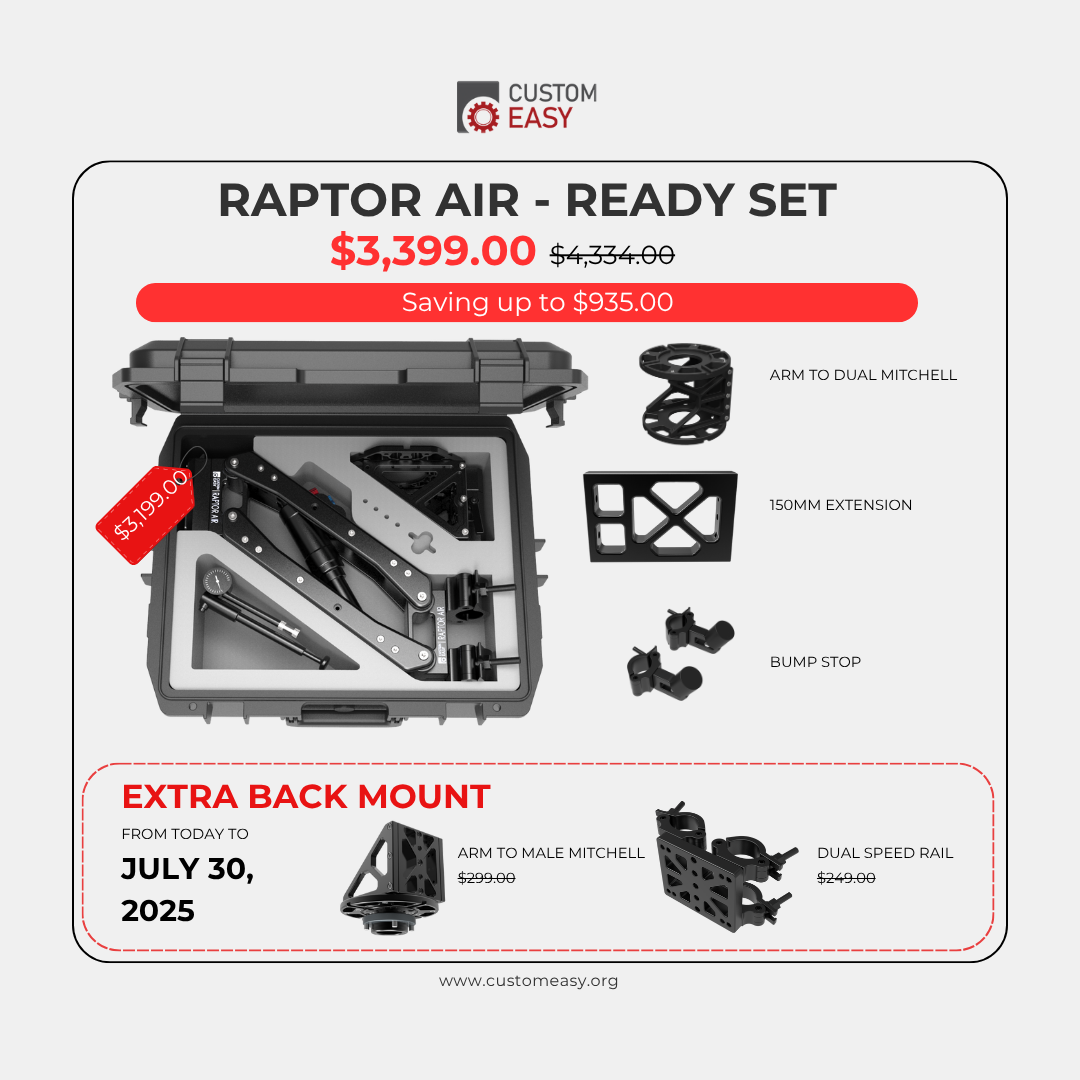 CUSTOM EASY

RAPTOR AIR - READY SET

$3,399.00 ~~$4,334.00~~

Saving up to $935.00

$3,199.00

RAPTOR AIR

ARM TO DUAL MITCHELL

150MM EXTENSION

BUMP STOP

EXTRA BACK MOUNT

FROM TODAY TO

JULY 30, 2025

ARM TO MALE MITCHELL
~~$299.00~~

DUAL SPEED RAIL
~~$249.00~~

www.customeasy.org