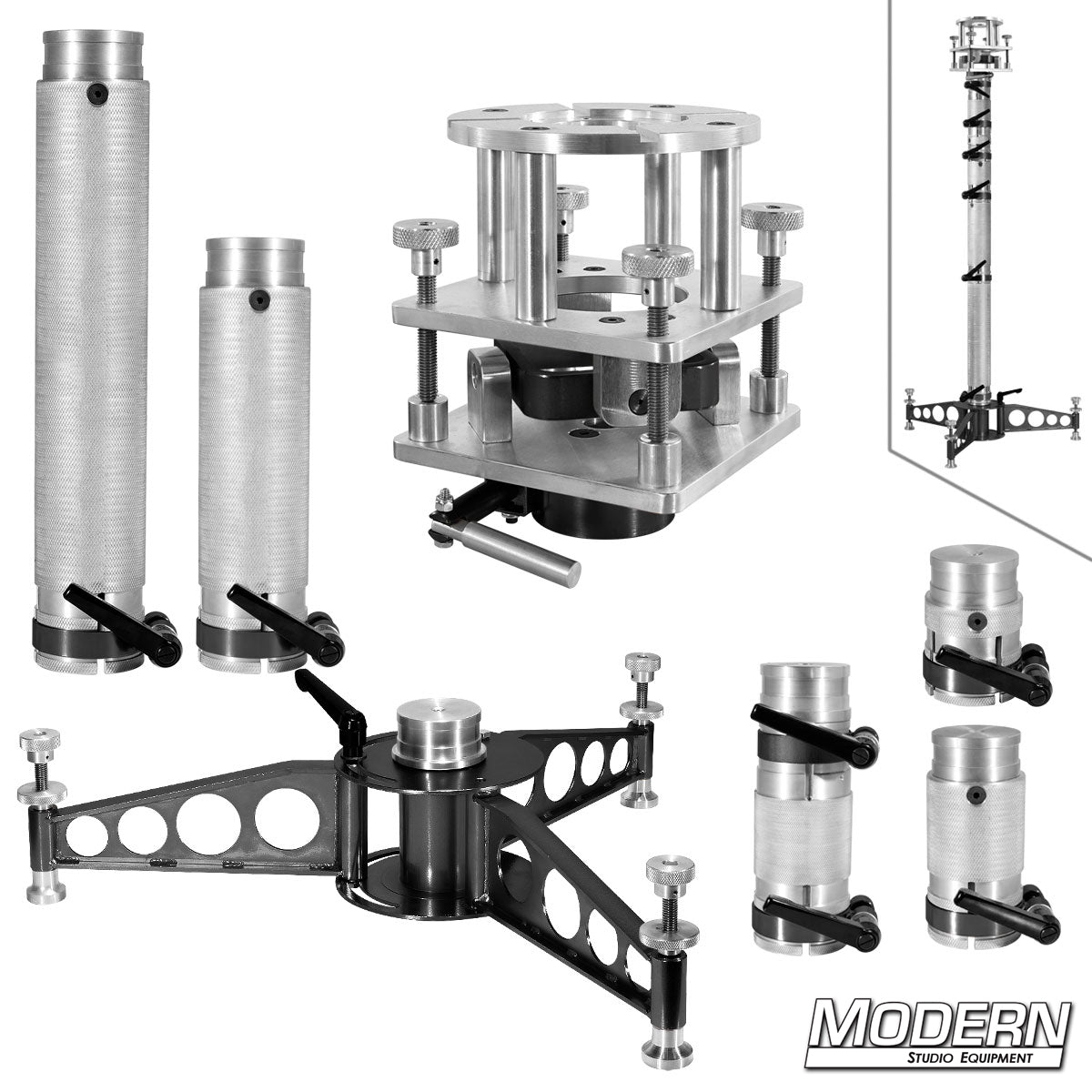 MODERN
STUDIO EQUIPMENT